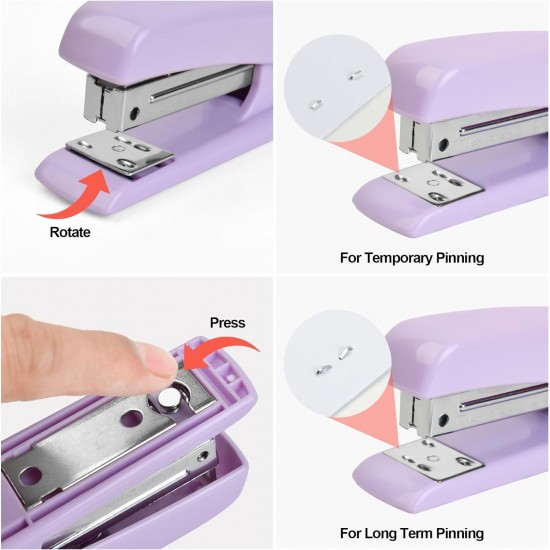 Rotate

For Temporary Pinning

Press

For Long Term Pinning